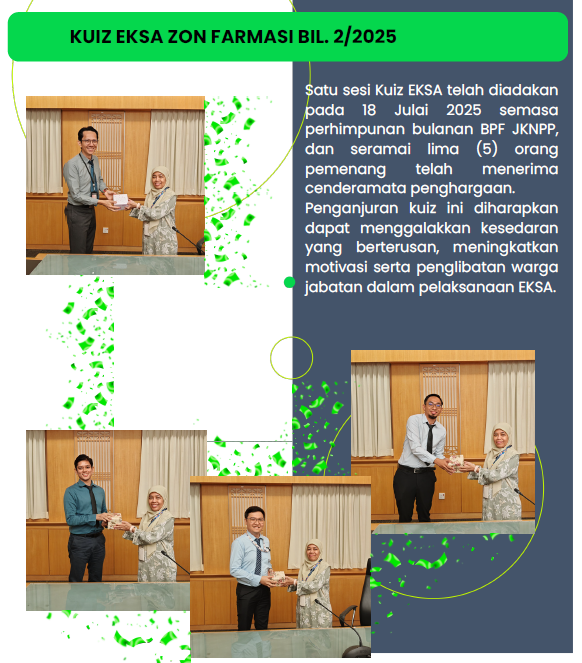 KUIZ EKSA ZON FARMASI BIL. 2/2025

Satu sesi Kuiz EKSA telah diadakan pada 18 Julai 2025 semasa perhimpunan bulanan BPF JKNPP, dan seramai lima (5) orang pemenang telah menerima cenderamata penghargaan.
Penganjuran kuiz ini diharapkan dapat menggalakkan kesedaran yang berterusan, meningkatkan motivasi serta penglibatan warga jabatan dalam pelaksanaan EKSA.